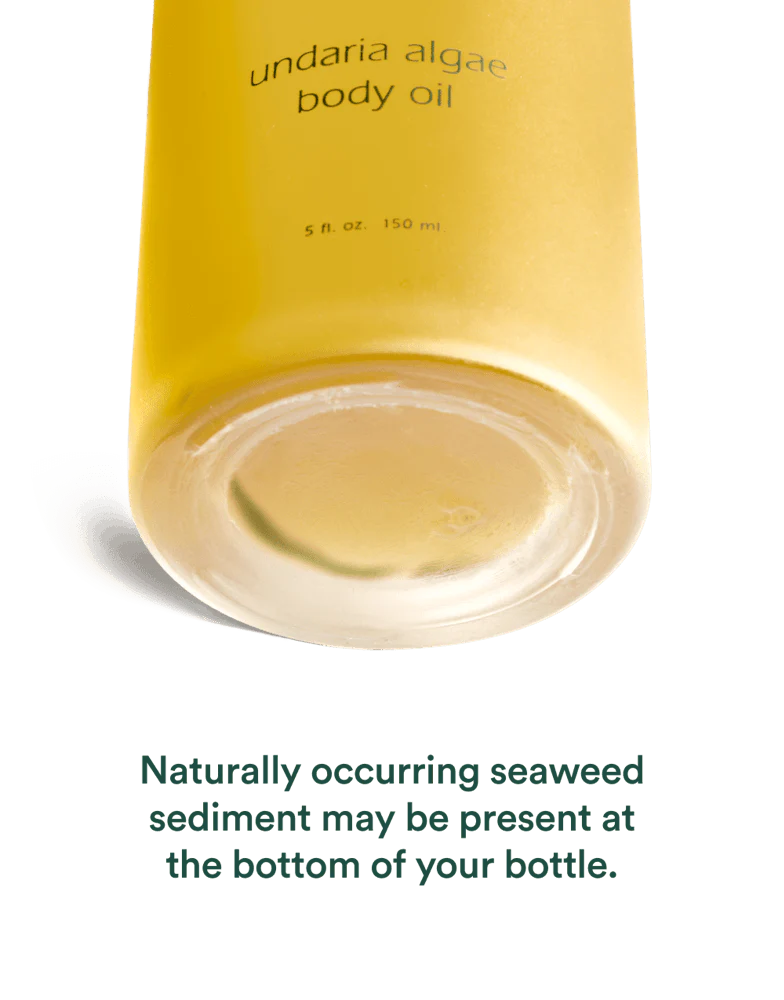 undaria algae
body oil

5 fl. oz. 150 ml

Naturally occurring seaweed sediment may be present at the bottom of your bottle.