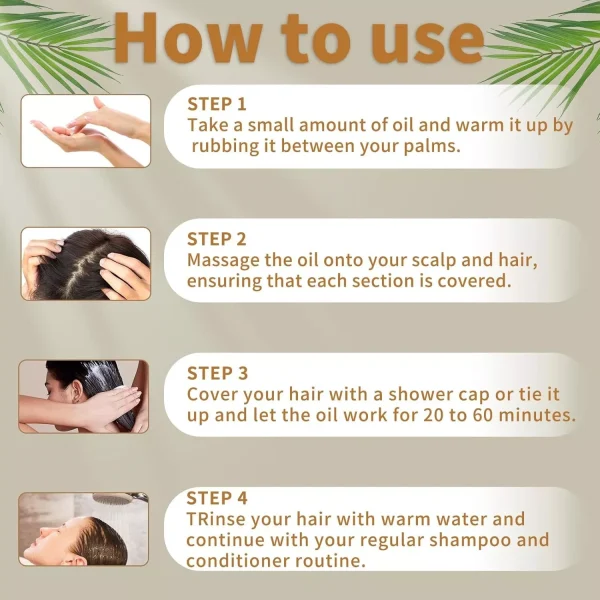 How to use

STEP 1
Take a small amount of oil and warm it up by rubbing it between your palms.

STEP 2
Massage the oil onto your scalp and hair, ensuring that each section is covered.

STEP 3
Cover your hair with a shower cap or tie it up and let the oil work for 20 to 60 minutes.

STEP 4
TRinse your hair with warm water and continue with your regular shampoo and conditioner routine.