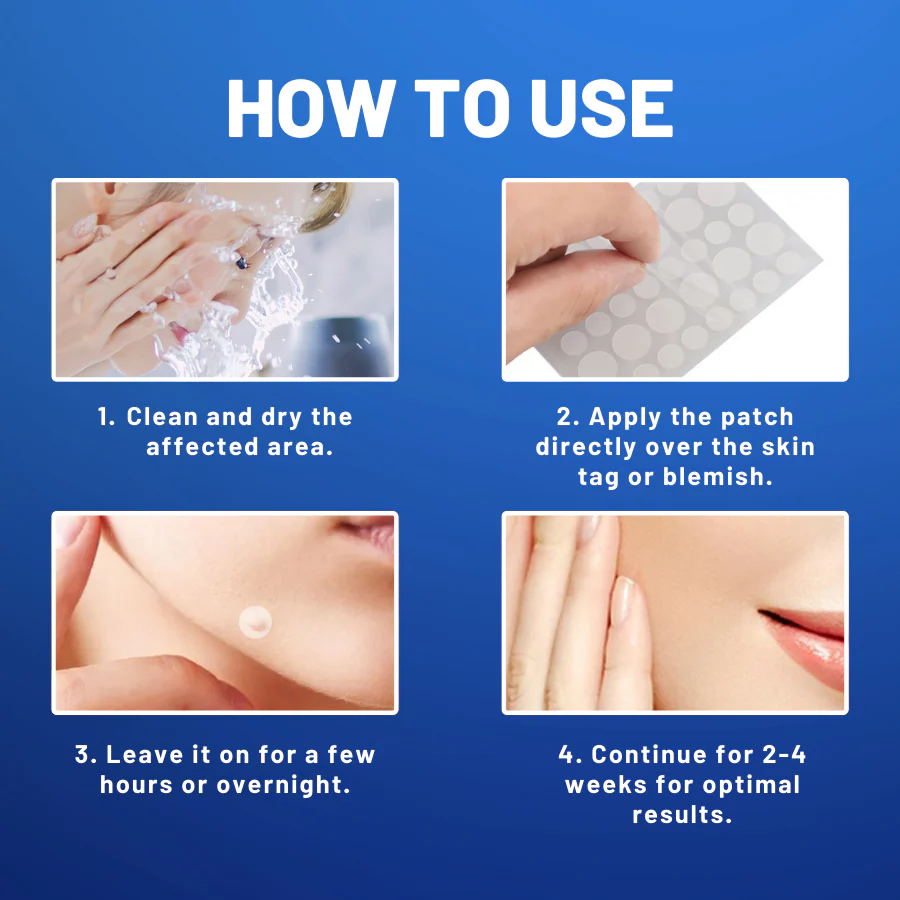 HOW TO USE

1. Clean and dry the affected area.

2. Apply the patch directly over the skin tag or blemish.

3. Leave it on for a few hours or overnight.

4. Continue for 2-4 weeks for optimal results.