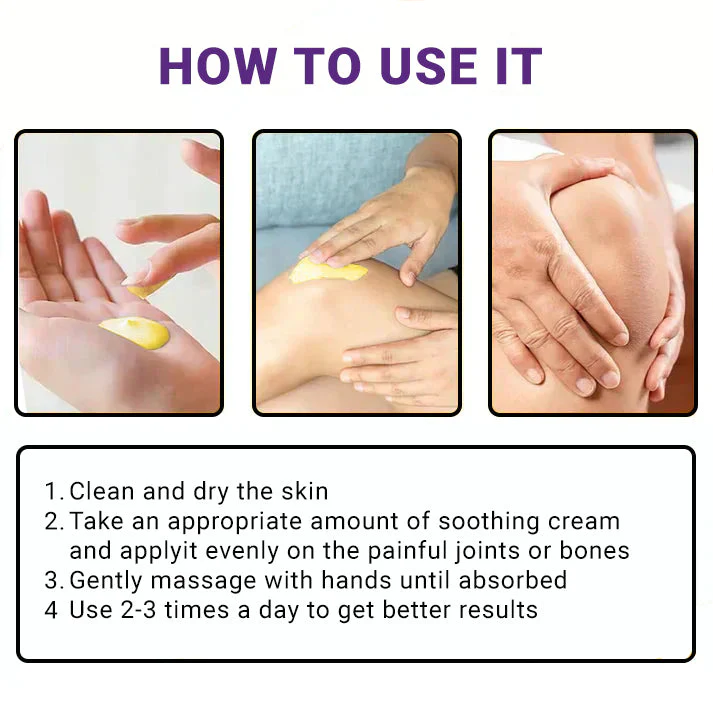 HOW TO USE IT

1. Clean and dry the skin
2. Take an appropriate amount of soothing cream and applyit evenly on the painful joints or bones
3. Gently massage with hands until absorbed
4 Use 2-3 times a day to get better results