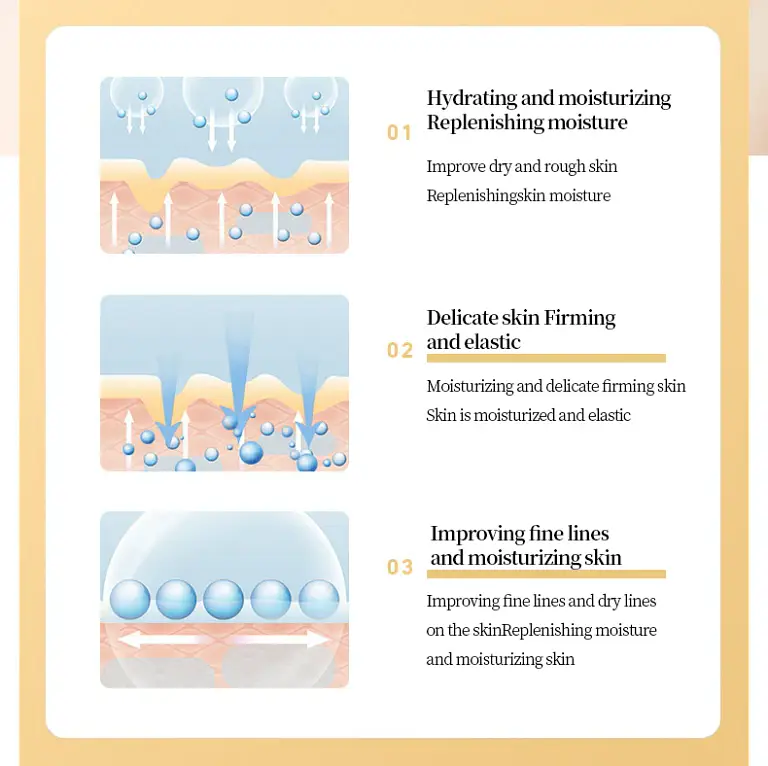 01

Hydrating and moisturizing Replenishing moisture

Improve dry and rough skin
Replenishingskin moisture

02

Delicate skin Firming and elastic

Moisturizing and delicate firming skin
Skin is moisturized and elastic

03

Improving fine lines and moisturizing skin

Improving fine lines and dry lines on the skinReplenishing moisture and moisturizing skin